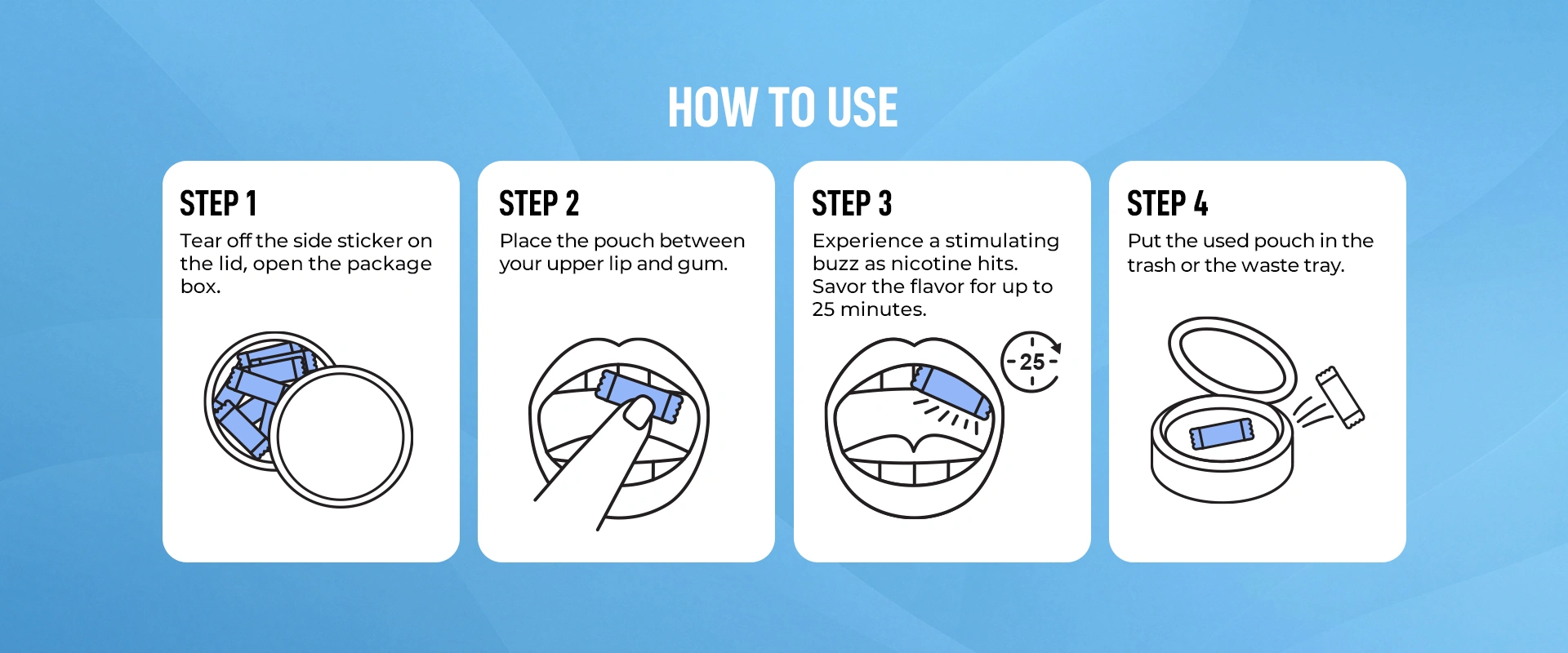 HOW TO USE

STEP 1

Tear off the side sticker on the lid, open the package box.

STEP 2

Place the pouch between your upper lip and gum.

STEP 3

Experience a stimulating buzz as nicotine hits. Savor the flavor for up to 25 minutes.

25

STEP 4

Put the used pouch in the trash or the waste tray.